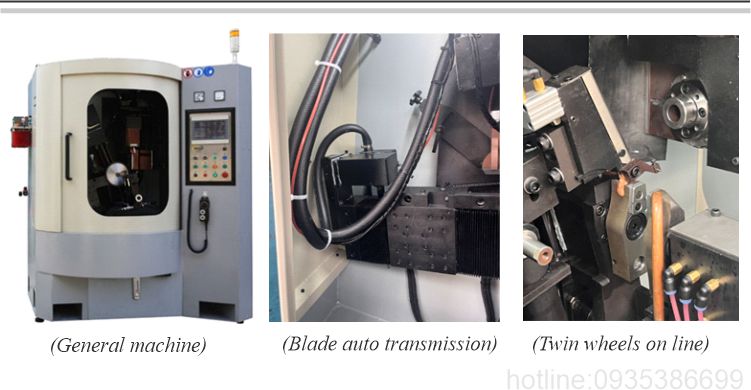 (General machine)

(Blade auto transmission)

(Twin wheels on line)

hotline:0935386699