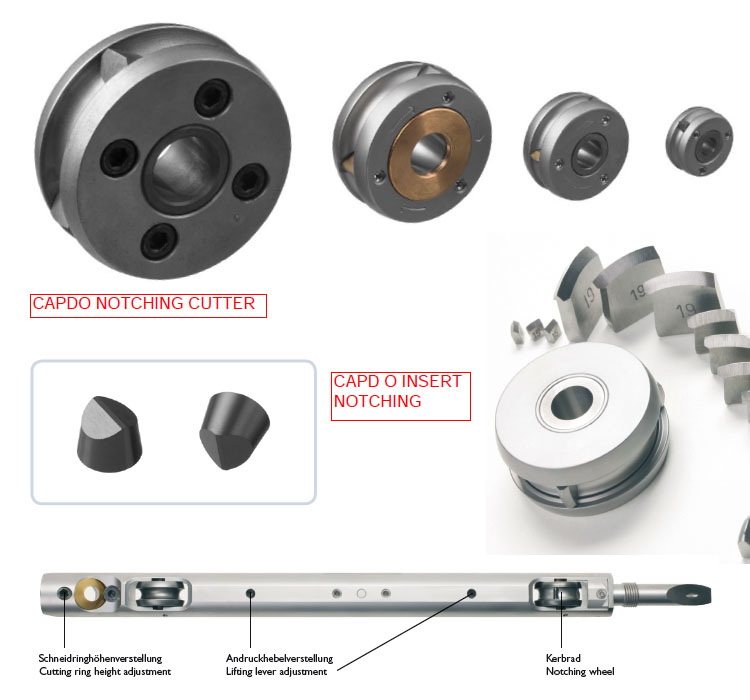 CAPDO NOTCHING CUTTER

CAPD O INSERT NOTCHING

19
19
19

Schneidringhöhenverstellung
Cutting ring height adjustment

Andruckhebelverstellung
Lifting lever adjustment

Kerbrad
Notching wheel