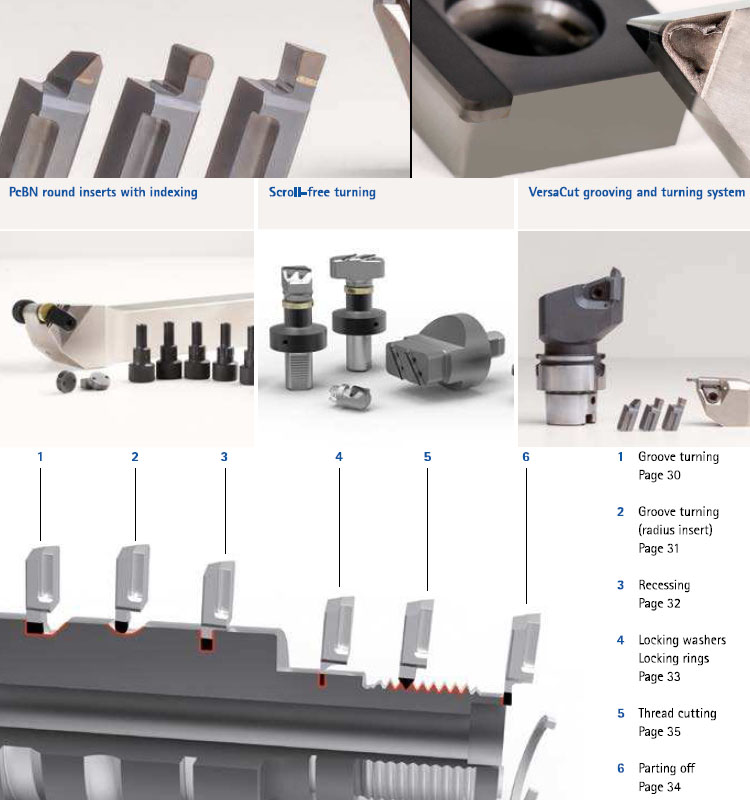 PcBN round inserts with indexing

Scroll-free turning

VersaCut grooving and turning system

1

2

3

4

5

6

1 Groove turning
Page 30

2 Groove turning
(radius insert)
Page 31

3 Recessing
Page 32

4 Locking washers
Locking rings
Page 33

5 Thread cutting
Page 35

6 Parting off
Page 34