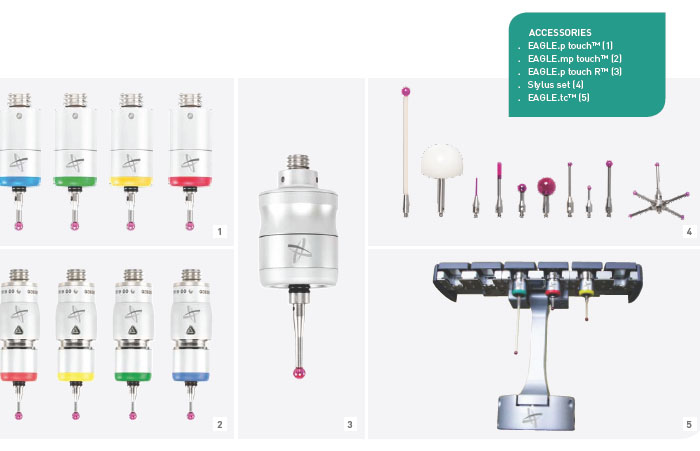 ACCESSORIES
. EAGLE.p touch™ (1)
. EAGLE.mp touch™ (2)
. EAGLE.p touch R™ (3)
. Stylus set (4)
. EAGLE.tc™ (5)

1

2

3

4

5