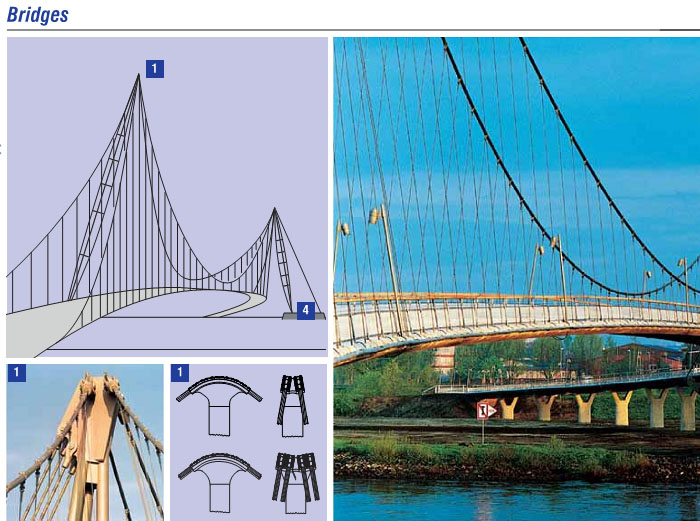 Bridges

1

4

1

1

1