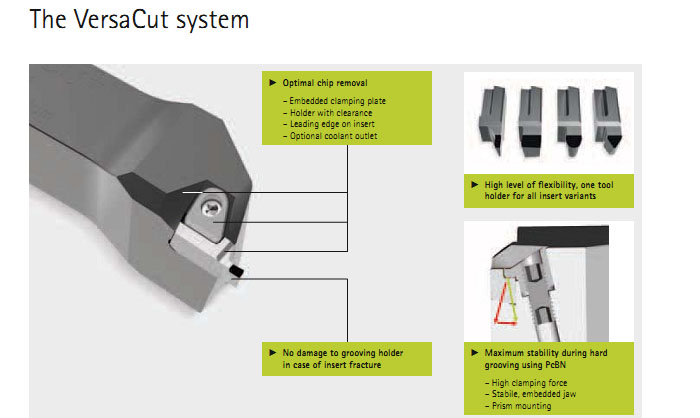 The VersaCut system

► Optimal chip removal
– Embedded clamping plate
– Holder with clearance
– Leading edge on insert
– Optional coolant outlet

► No damage to grooving holder in case of insert fracture

► High level of flexibility, one tool holder for all insert variants

► Maximum stability during hard grooving using PcBN
– High clamping force
– Stabile, embedded jaw
– Prism mounting