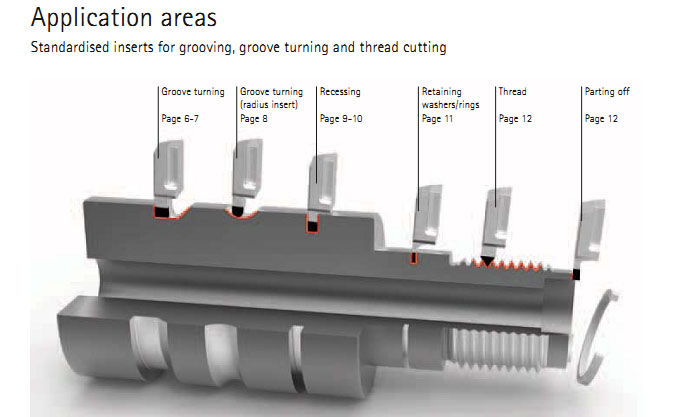 Application areas

Standardised inserts for grooving, groove turning and thread cutting

Groove turning

Page 6-7

Groove turning (radius insert)

Page 8

Recessing

Page 9-10

Retaining washers/rings

Page 11

Thread

Page 12

Parting off

Page 12