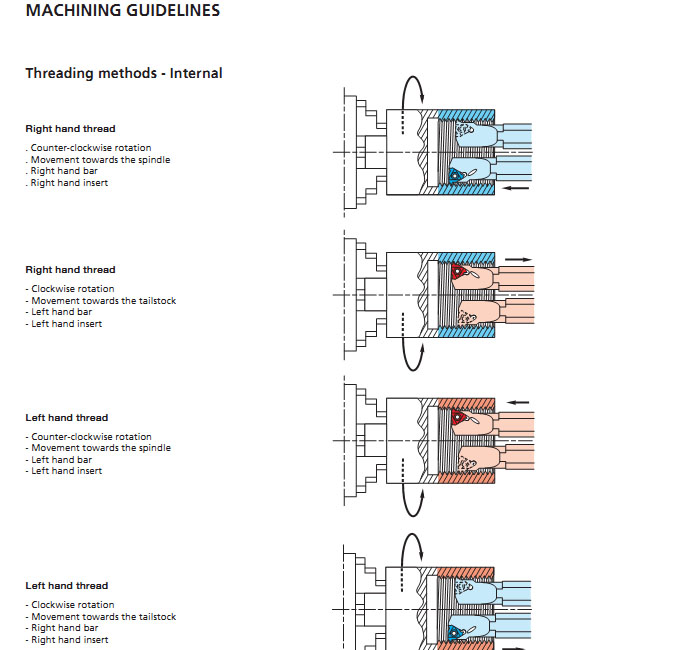 MACHINING GUIDELINES

Threading methods - Internal

Right hand thread

. Counter-clockwise rotation
. Movement towards the spindle
. Right hand bar
. Right hand insert

Right hand thread

- Clockwise rotation
- Movement towards the tailstock
- Left hand bar
- Left hand insert

Left hand thread

- Counter-clockwise rotation
- Movement towards the spindle
- Left hand bar
- Left hand insert

Left hand thread

- Clockwise rotation
- Movement towards the tailstock
- Right hand bar
- Right hand insert